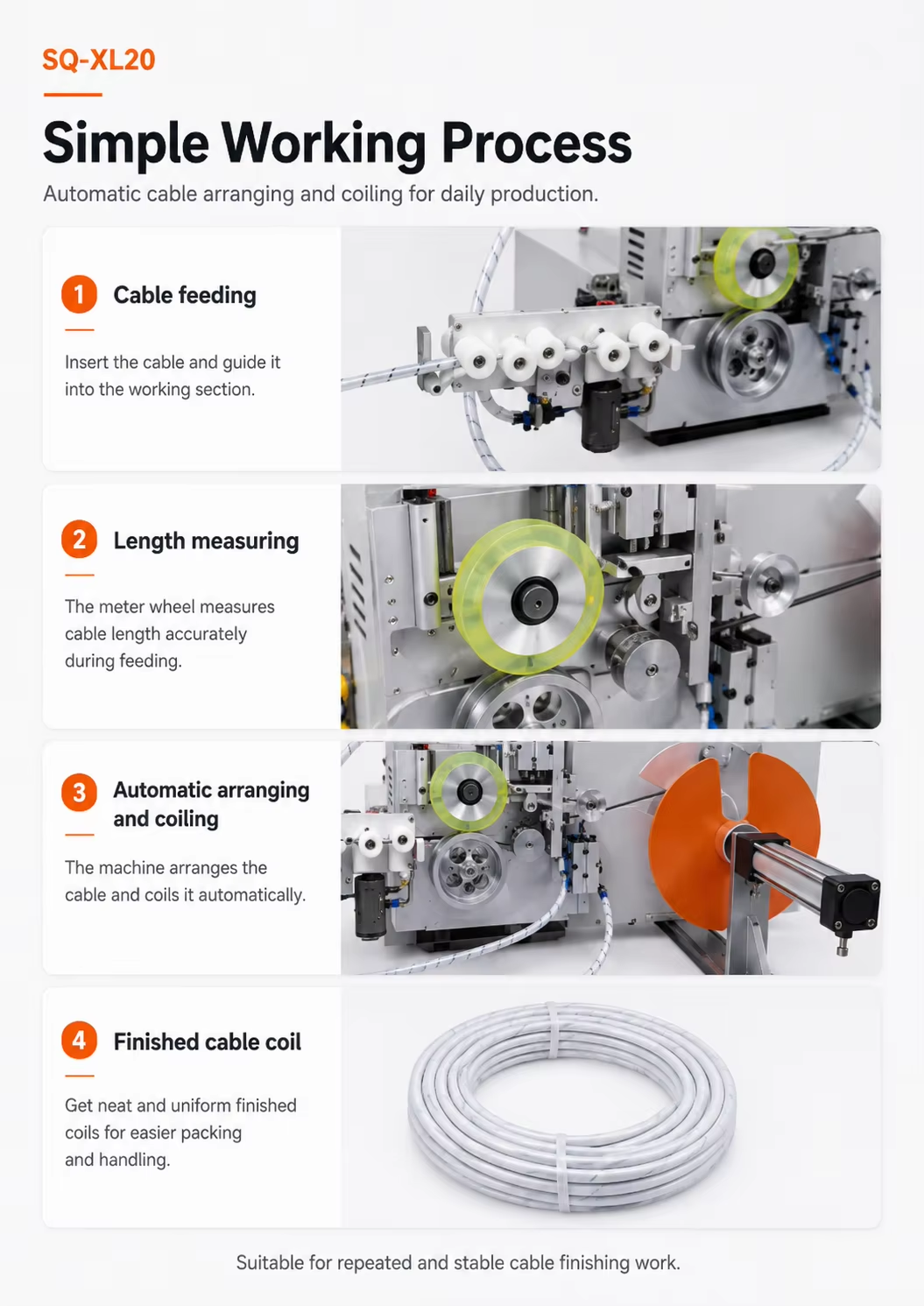 SQ-XL20

Simple Working Process

Automatic cable arranging and coiling for daily production.

1 Cable feeding

Insert the cable and guide it into the working section.

2 Length measuring

The meter wheel measures cable length accurately during feeding.

3 Automatic arranging and coiling

The machine arranges the cable and coils it automatically.

4 Finished cable coil

Get neat and uniform finished coils for easier packing and handling.

Suitable for repeated and stable cable finishing work.