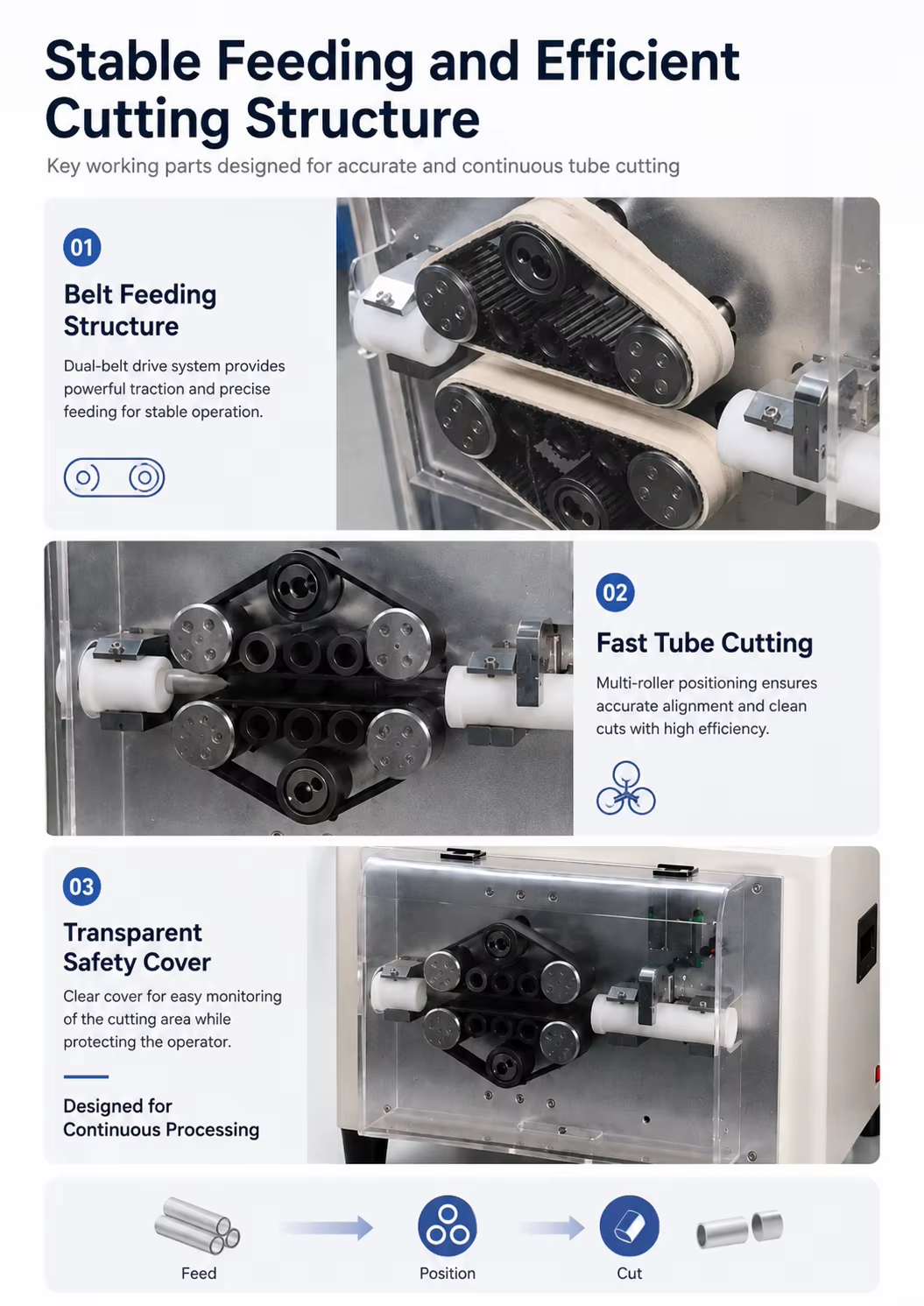 Stable Feeding and Efficient Cutting Structure

Key working parts designed for accurate and continuous tube cutting

01

Belt Feeding Structure

Dual-belt drive system provides powerful traction and precise feeding for stable operation.

02

Fast Tube Cutting

Multi-roller positioning ensures accurate alignment and clean cuts with high efficiency.

03

Transparent Safety Cover

Clear cover for easy monitoring of the cutting area while protecting the operator.

Designed for Continuous Processing

Feed

Position

Cut