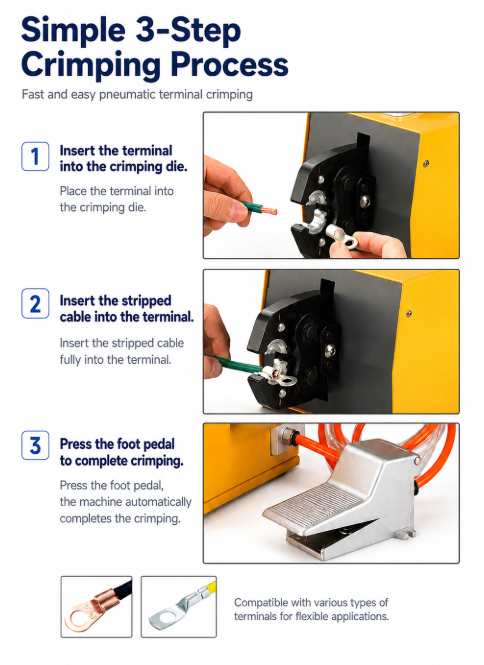 Simple 3-Step Crimping Process

Fast and easy pneumatic terminal crimping

1

Insert the terminal into the crimping die.

Place the terminal into the crimping die.

2

Insert the stripped cable into the terminal.

Insert the stripped cable fully into the terminal.

3

Press the foot pedal to complete crimping.

Press the foot pedal, the machine automatically completes the crimping.

Compatible with various types of terminals for flexible applications.