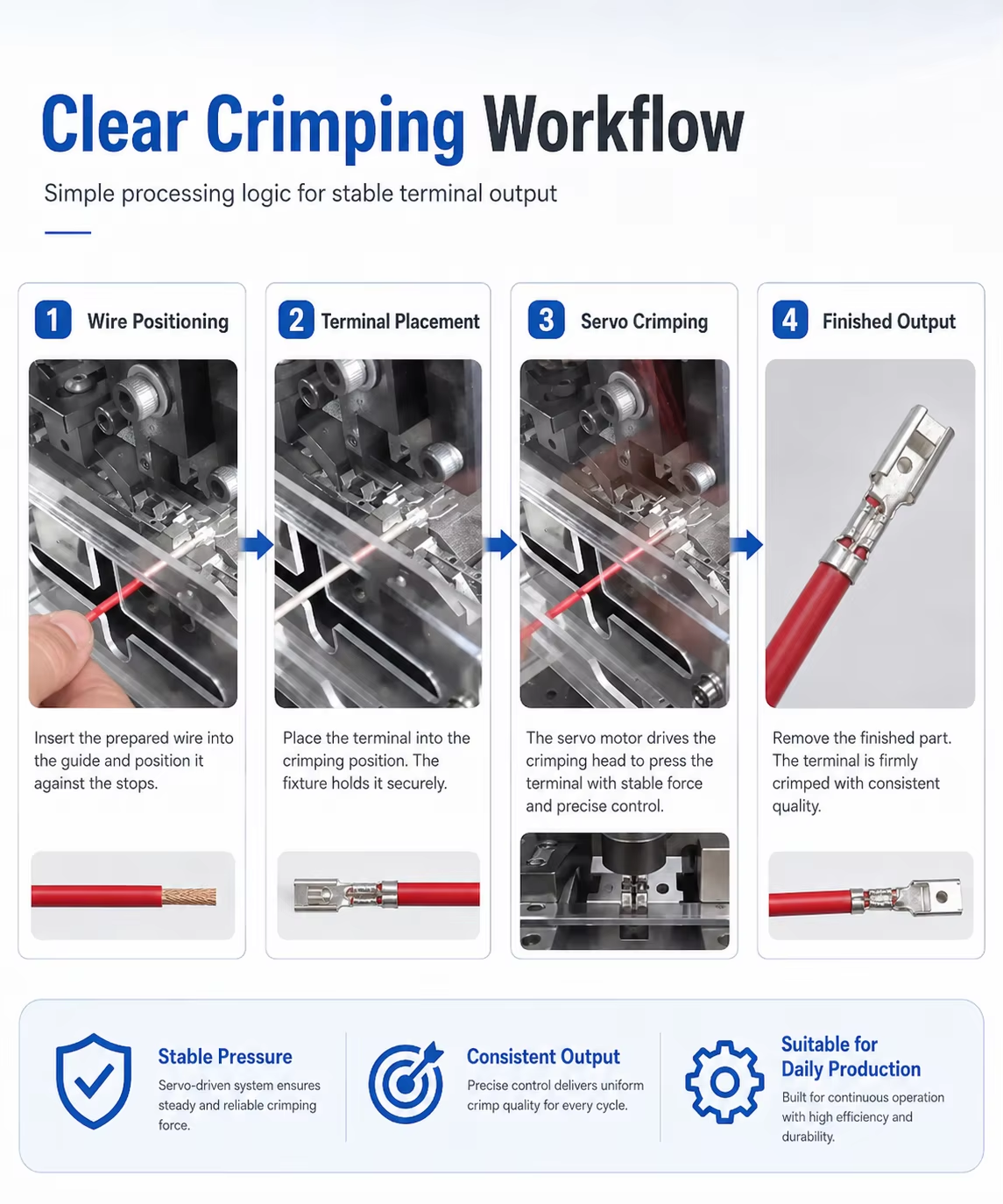 Clear Crimping Workflow

Simple processing logic for stable terminal output

1 Wire Positioning

Insert the prepared wire into the guide and position it against the stops.

2 Terminal Placement

Place the terminal into the crimping position. The fixture holds it securely.

3 Servo Crimping

The servo motor drives the crimping head to press the terminal with stable force and precise control.

4 Finished Output

Remove the finished part. The terminal is firmly crimped with consistent quality.

Stable Pressure

Servo-driven system ensures steady and reliable crimping force.

Consistent Output

Precise control delivers uniform crimp quality for every cycle.

Suitable for Daily Production

Built for continuous operation with high efficiency and durability.