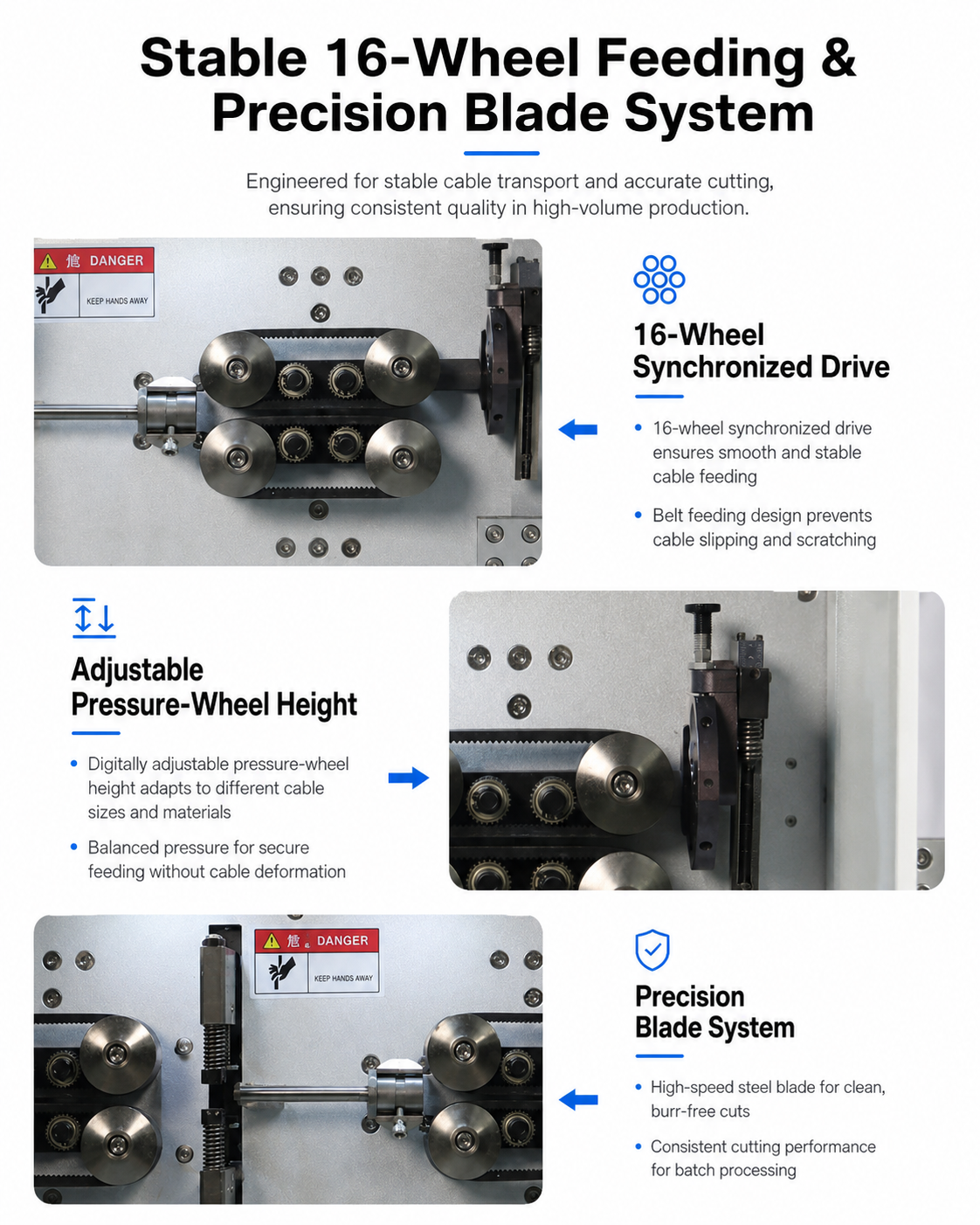 Stable 16-Wheel Feeding & Precision Blade System

Engineered for stable cable transport and accurate cutting, ensuring consistent quality in high-volume production.

危 DANGER
KEEP HANDS AWAY

16-Wheel Synchronized Drive

• 16-wheel synchronized drive ensures smooth and stable cable feeding

• Belt feeding design prevents cable slipping and scratching

Adjustable Pressure-Wheel Height

• Digitally adjustable pressure-wheel height adapts to different cable sizes and materials

• Balanced pressure for secure feeding without cable deformation

危 DANGER
KEEP HANDS AWAY

Precision Blade System

• High-speed steel blade for clean, burr-free cuts

• Consistent cutting performance for batch processing