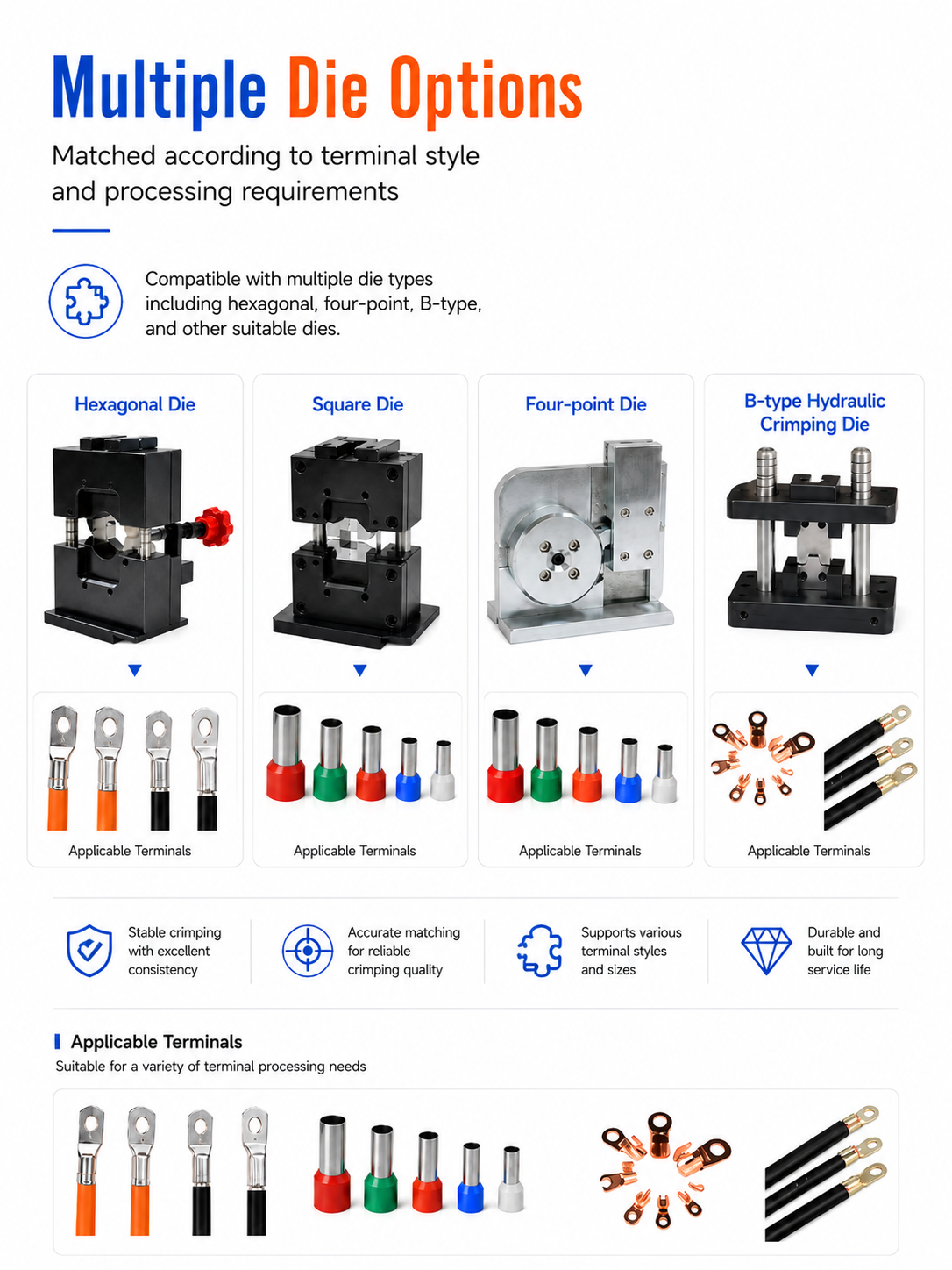 Multiple Die Options

Matched according to terminal style and processing requirements

Compatible with multiple die types including hexagonal, four-point, B-type, and other suitable dies.

Hexagonal Die

Applicable Terminals

Square Die

Applicable Terminals

Four-point Die

Applicable Terminals

B-type Hydraulic Crimping Die

Applicable Terminals

Stable crimping with excellent consistency

Accurate matching for reliable crimping quality

Supports various terminal styles and sizes

Durable and built for long service life

Applicable Terminals

Suitable for a variety of terminal processing needs