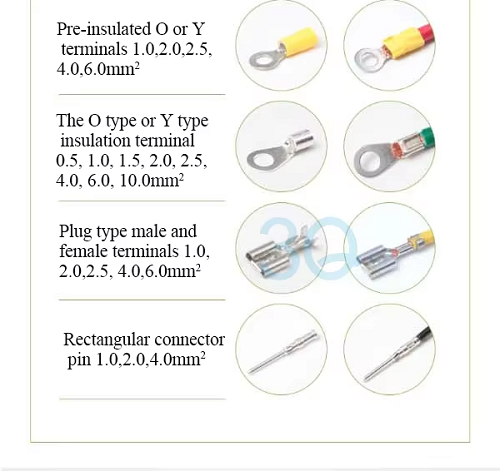 Pre-insulated O or Y terminals 1.0,2.0,2.5, 4.0,6.0mm$^2$

The O type or Y type insulation terminal 0.5, 1.0, 1.5, 2.0, 2.5, 4.0, 6.0, 10.0mm$^2$

Plug type male and female terminals 1.0, 2.0,2.5, 4.0,6.0mm$^2$

3Q

Rectangular connector pin 1.0,2.0,4.0mm$^2$